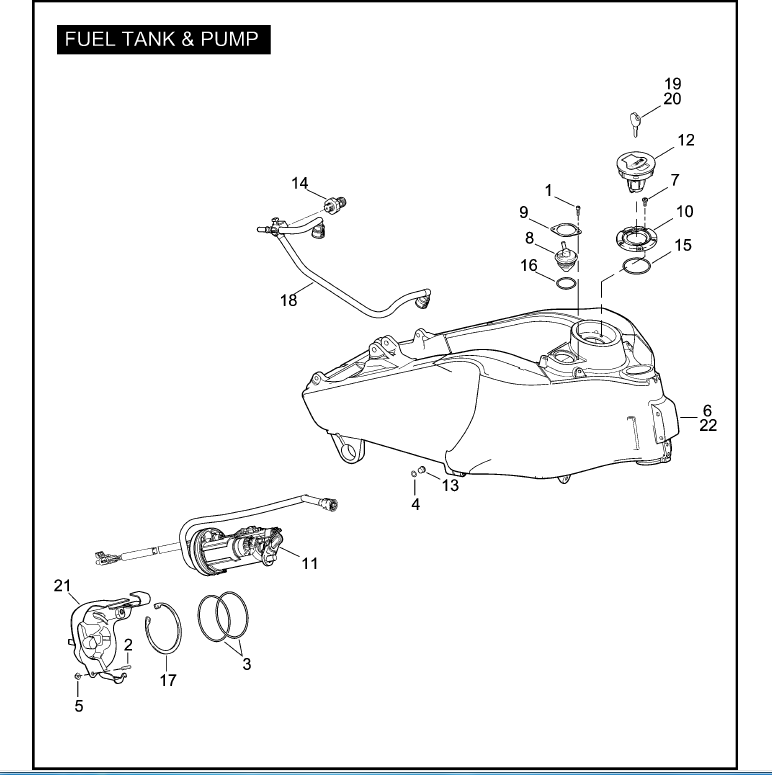 FUEL TANK & PUMP

19
20
12
14
1
7
9
10
8
15
16
18
6
22
13
4
11
21
2
17
3
5